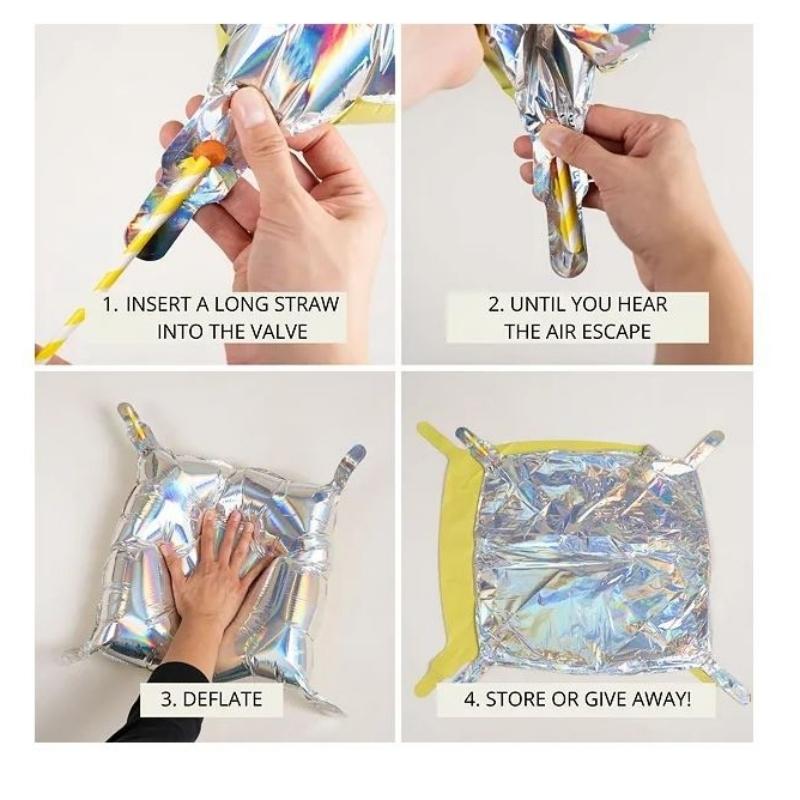 1. INSERT A LONG STRAW INTO THE VALVE

2. UNTIL YOU HEAR THE AIR ESCAPE

3. DEFLATE

4. STORE OR GIVE AWAY!