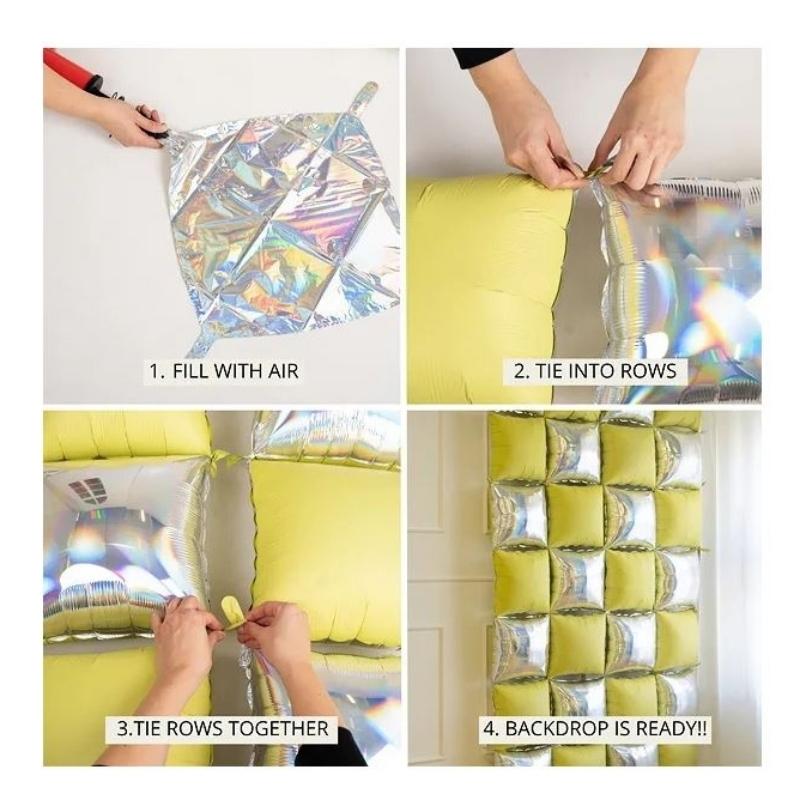 1. FILL WITH AIR

2. TIE INTO ROWS

3.TIE ROWS TOGETHER

4. BACKDROP IS READY!!