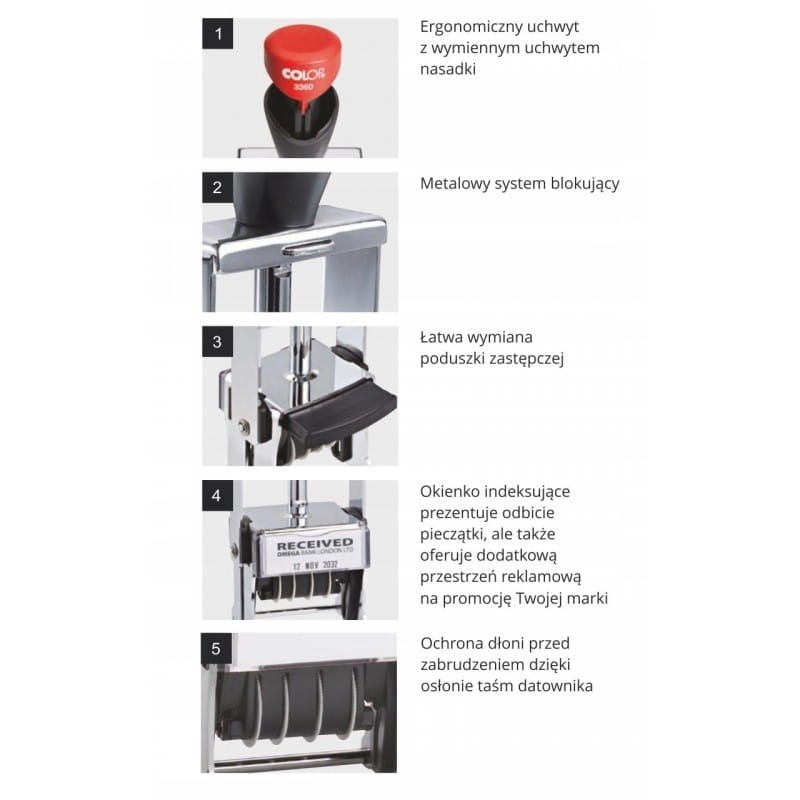 1

COLOP
3360

Ergonomiczny uchwyt z wymiennym uchwytem nasadki

2

Metalowy system blokujący

3

Łatwa wymiana poduszki zastępczej

4

RECEIVED
OMEGA BANK LONDON LTD
12 NOV 2032

Okienko indeksujące prezentuje odbicie pieczątki, ale także oferuje dodatkową przestrzeń reklamową na promocję Twojej marki

5

Ochrona dłoni przed zabrudzeniem dzięki osłonie taśm datownika